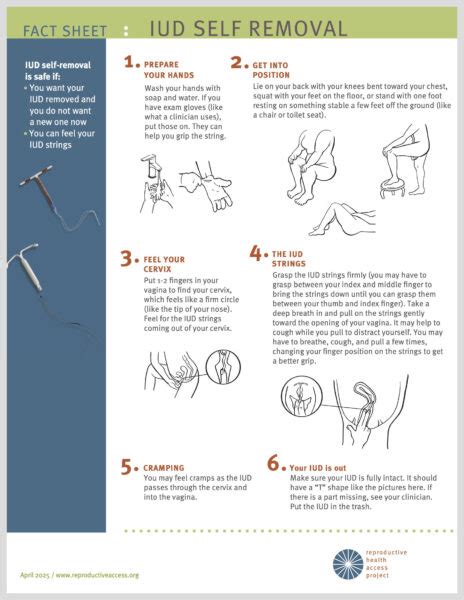 FACT SHEET : IUD SELF REMOVAL

IUD self-removal is safe if:
• You want your IUD removed and you do not want a new one now
• You can feel your IUD strings

1. PREPARE YOUR HANDS
Wash your hands with soap and water. If you have exam gloves (like what a clinician uses), put those on. They can help you grip the string.

2. GET INTO POSITION
Lie on your back with your knees bent toward your chest, squat with your feet on the floor, or stand with one foot resting on something stable a few feet off the ground (like a chair or toilet seat).

3. FEEL YOUR CERVIX
Put 1-2 fingers in your vagina to find your cervix, which feels like a firm circle (like the tip of your nose). Feel for the IUD strings coming out of your cervix.

4. THE IUD STRINGS
Grasp the IUD strings firmly (you may have to grasp between your index and middle finger to bring the strings down until you can grasp them between your thumb and index finger). Take a deep breath in and pull on the strings gently toward the opening of your vagina. It may help to cough while you pull to distract yourself. You may have to breathe, cough, and pull a few times, changing your finger position on the strings to get a better grip.

5. CRAMPING
You may feel cramps as the IUD passes through the cervix and into the vagina.

6. Your IUD is out
Make sure your IUD is fully intact. It should have a "T" shape like the pictures here. If there is a part missing, see your clinician. Put the IUD in the trash.

April 2025 / www.reproductiveaccess.org

reproductive health access project