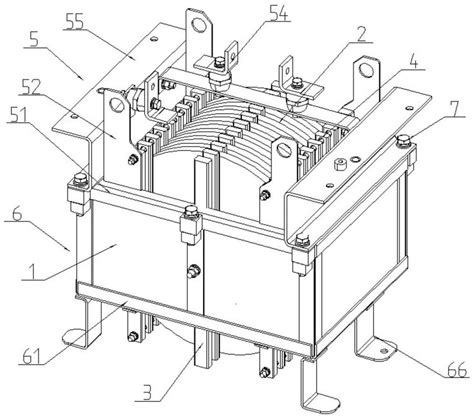 55
54
5
2
4
52
51
7
6
1
61
3
66