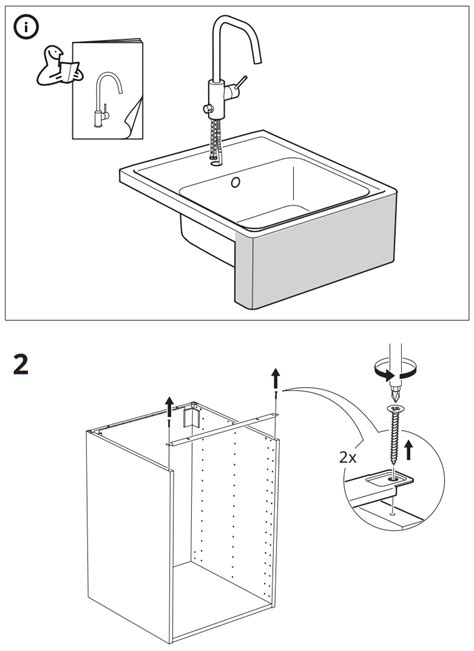 i

2

2x