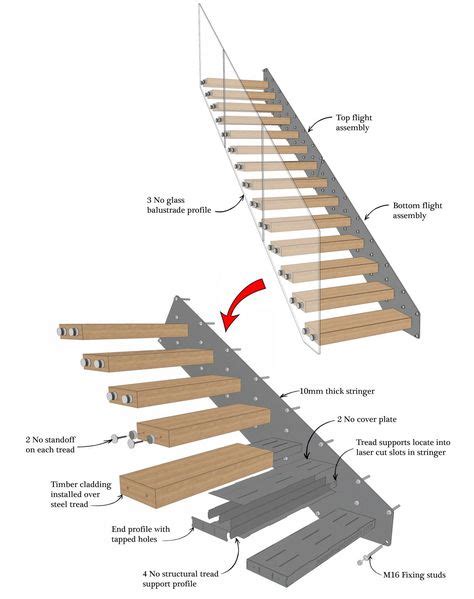 Top flight assembly

3 No glass balustrade profile

Bottom flight assembly

10mm thick stringer

2 No cover plate

2 No standoff on each tread

Tread supports locate into laser cut slots in stringer

Timber cladding installed over steel tread

End profile with tapped holes

4 No structural tread support profile

M16 Fixing studs