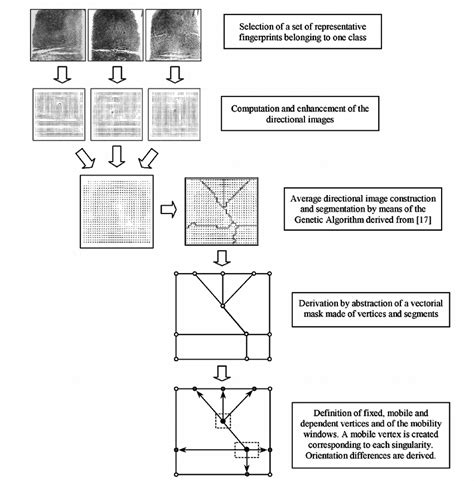 Selection of a set of representative fingerprints belonging to one class

Computation and enhancement of the directional images

Average directional image construction and segmentation by means of the Genetic Algorithm derived from [17]

Derivation by abstraction of a vectorial mask made of vertices and segments

Definition of fixed, mobile and dependent vertices and of the mobility windows. A mobile vertex is created corresponding to each singularity. Orientation differences are derived.