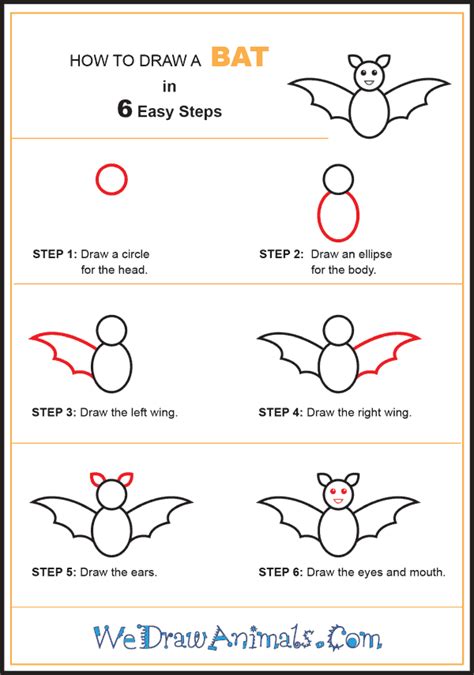 HOW TO DRAW A BAT
in
6 Easy Steps

STEP 1: Draw a circle for the head.

STEP 2: Draw an ellipse for the body.

STEP 3: Draw the left wing.

STEP 4: Draw the right wing.

STEP 5: Draw the ears.

STEP 6: Draw the eyes and mouth.

WeDrawAnimals.Com