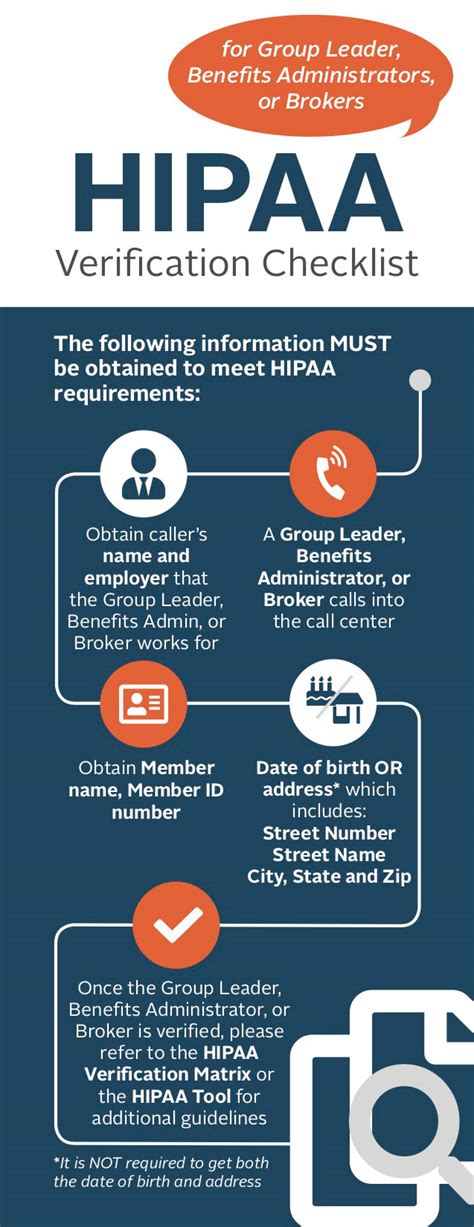 for Group Leader, Benefits Administrators, or Brokers

HIPAA
Verification Checklist

The following information MUST be obtained to meet HIPAA requirements:

A Group Leader, Benefits Administrator, or Broker calls into the call center

Obtain caller's name and employer that the Group Leader, Benefits Admin, or Broker works for

Obtain Member name, Member ID number

Date of birth OR address* which includes:
Street Number
Street Name
City, State and Zip

Once the Group Leader, Benefits Administrator, or Broker is verified, please refer to the HIPAA Verification Matrix or the HIPAA Tool for additional guidelines

*It is NOT required to get both the date of birth and address