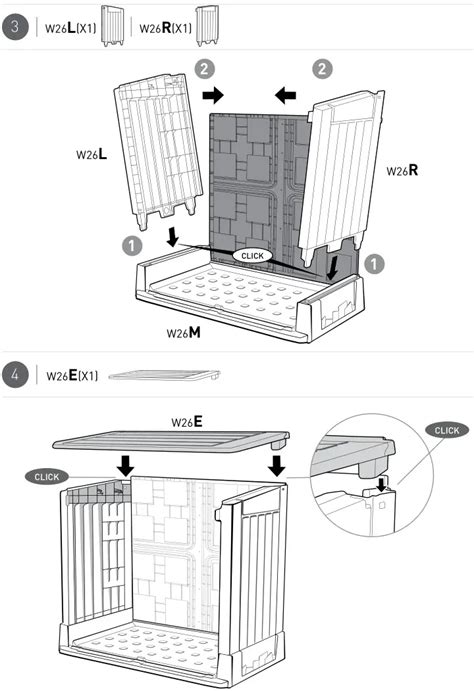 3 W26L(X1) W26R(X1)

2 2

W26L

W26R

1 CLICK 1

W26M

4 W26E(X1)

W26E

CLICK

CLICK