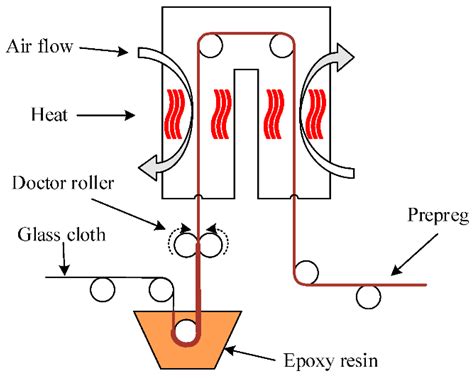 Air flow
Heat
Doctor roller
Glass cloth
Prepreg
Epoxy resin