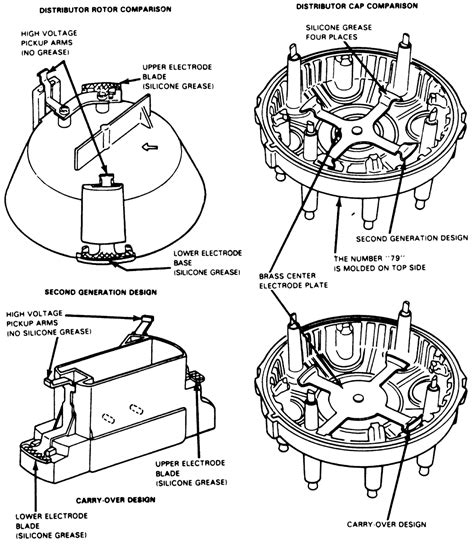 DISTRIBUTOR ROTOR COMPARISON

HIGH VOLTAGE PICKUP ARMS (NO GREASE)

UPPER ELECTRODE BLADE (SILICONE GREASE)

LOWER ELECTRODE BASE (SILICONE GREASE)

SECOND GENERATION DESIGN

HIGH VOLTAGE PICKUP ARMS (NO SILICONE GREASE)

UPPER ELECTRODE BLADE (SILICONE GREASE)

CARRY-OVER DESIGN

LOWER ELECTRODE BLADE (SILICONE GREASE)

DISTRIBUTOR CAP COMPARISON

SILICONE GREASE FOUR PLACES

SECOND GENERATION DESIGN

THE NUMBER "79" IS MOLDED ON TOP SIDE

BRASS CENTER ELECTRODE PLATE

CARRY-OVER DESIGN