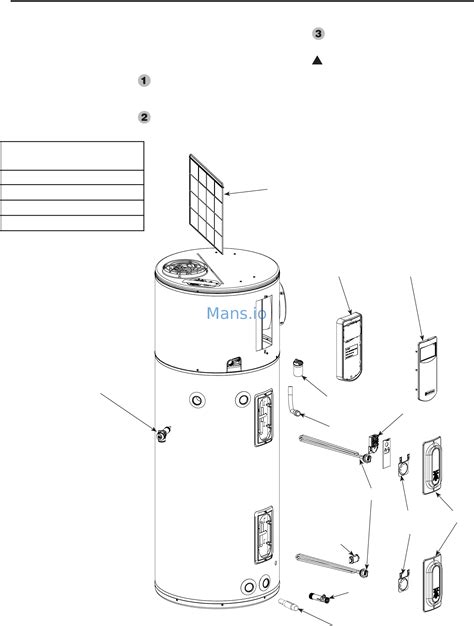 3

1

2

Mans.io