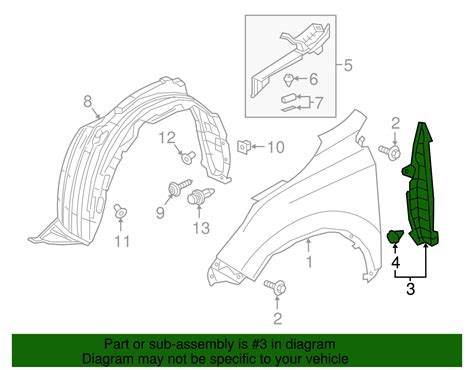 5
6
7
8
2
12
10
9
13
11
1
4
3
2

Part or sub-assembly is #3 in diagram
Diagram may not be specific to your vehicle