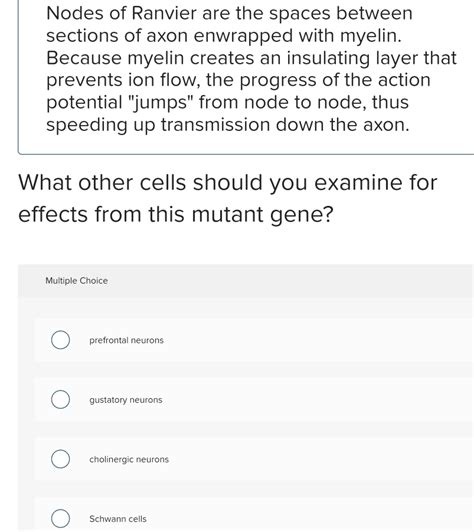 Nodes of Ranvier are the spaces between sections of axon enwrapped with myelin. Because myelin creates an insulating layer that prevents ion flow, the progress of the action potential "jumps" from node to node, thus speeding up transmission down the axon.

What other cells should you examine for effects from this mutant gene?

Multiple Choice

prefrontal neurons

gustatory neurons

cholinergic neurons

Schwann cells