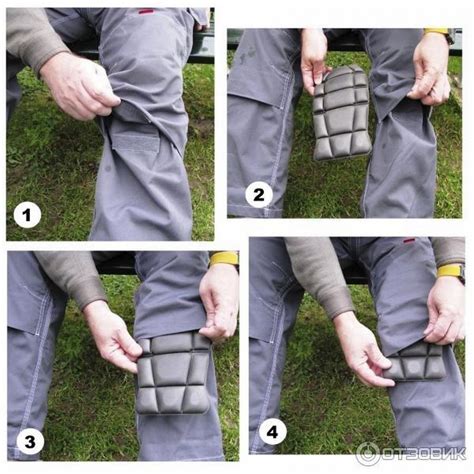 1

2

3

4

ОТЗОВИК