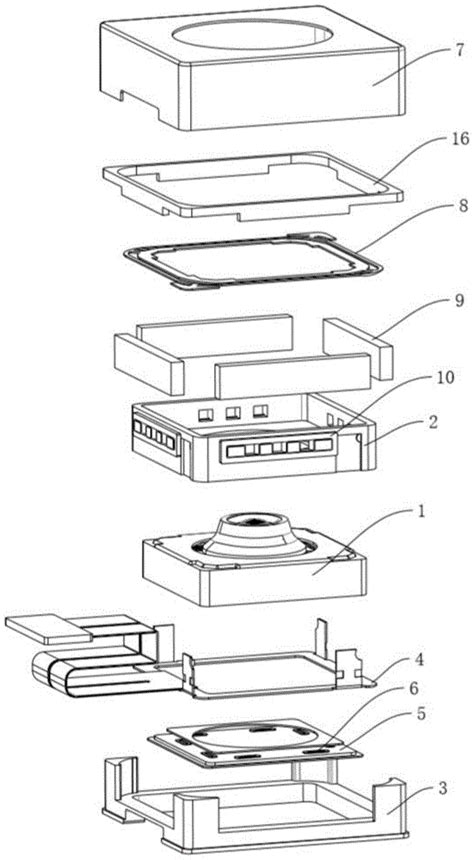 7
16
8
9
10
2
1
4
6
5
3