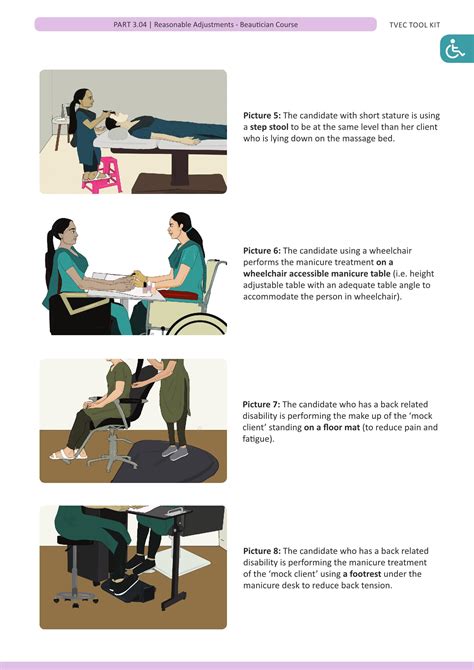 PART 3.04 | Reasonable Adjustments - Beautician Course

TVEC TOOL KIT

Picture 5: The candidate with short stature is using a step stool to be at the same level than her client who is lying down on the massage bed.

Picture 6: The candidate using a wheelchair performs the manicure treatment on a wheelchair accessible manicure table (i.e. height adjustable table with an adequate table angle to accommodate the person in wheelchair).

Picture 7: The candidate who has a back related disability is performing the make up of the 'mock client' standing on a floor mat (to reduce pain and fatigue).

Picture 8: The candidate who has a back related disability is performing the manicure treatment of the 'mock client' using a footrest under the manicure desk to reduce back tension.