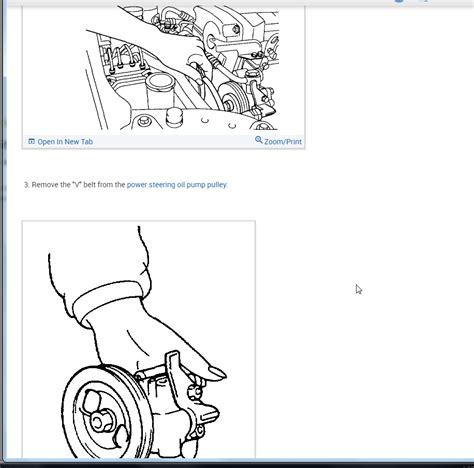 Open In New Tab

Zoom/Print

3. Remove the "V" belt from the power steering oil pump pulley.