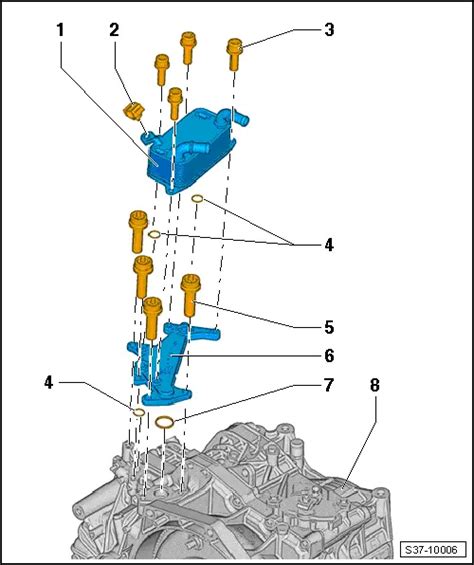 1
2
3
4
5
6
4
7
8
S37-10006