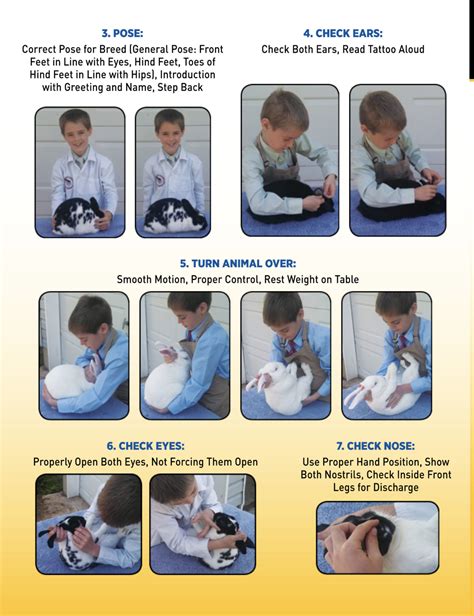 3. POSE:

Correct Pose for Breed (General Pose: Front Feet in Line with Eyes, Hind Feet, Toes of Hind Feet in Line with Hips), Introduction with Greeting and Name, Step Back

4. CHECK EARS:

Check Both Ears, Read Tattoo Aloud

5. TURN ANIMAL OVER:

Smooth Motion, Proper Control, Rest Weight on Table

6. CHECK EYES:

Properly Open Both Eyes, Not Forcing Them Open

7. CHECK NOSE:

Use Proper Hand Position, Show Both Nostrils, Check Inside Front Legs for Discharge