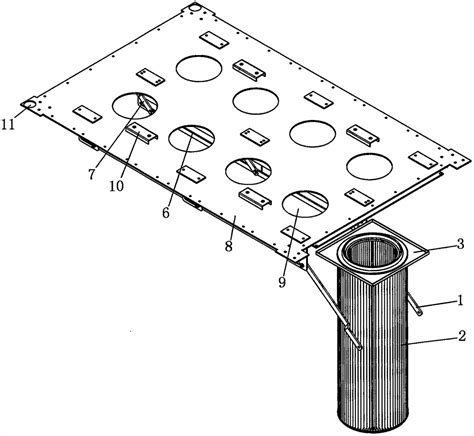 11
7
10
6
8
9
3
1
2