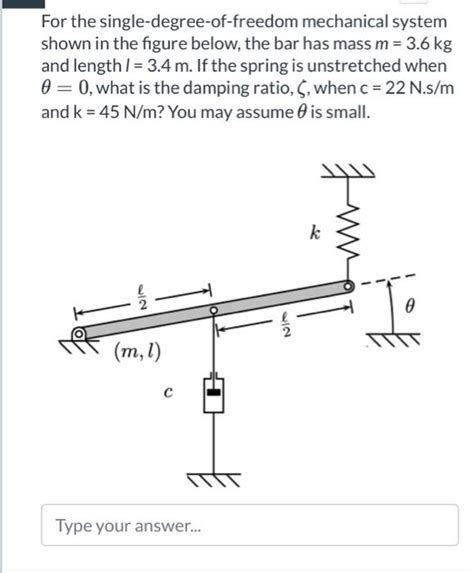 For the single-degree-of-freedom mechanical system shown in the figure below, the bar has mass $m$ = 3.6 kg and length $l$ = 3.4 m. If the spring is unstretched when $\theta = 0$, what is the damping ratio, $\zeta$, when c = 22 N.s/m and k = 45 N/m? You may assume $\theta$ is small.

$k$

$\frac{\ell}{2}$

$\frac{\ell}{2}$

$\theta$

$(m, l)$

$c$

Type your answer...