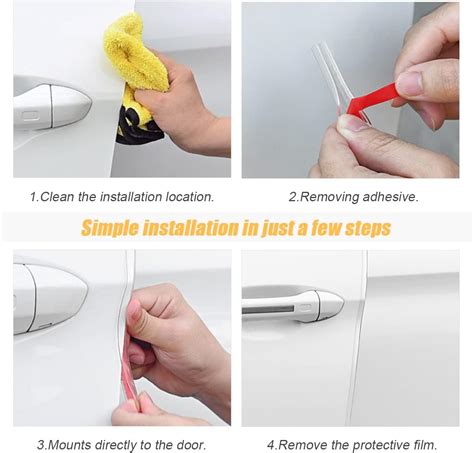 1.Clean the installation location.

2.Removing adhesive.

Simple installation in just a few steps

3.Mounts directly to the door.

4.Remove the protective film.