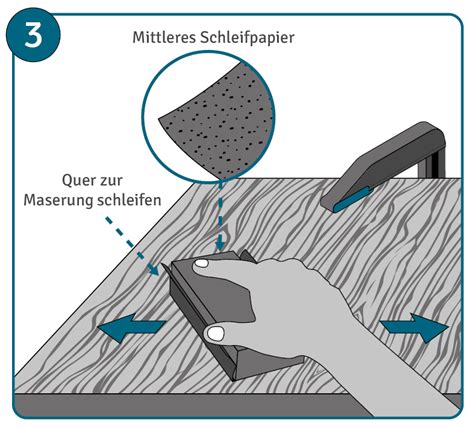 3

Mittleres Schleifpapier

Quer zur Maserung schleifen