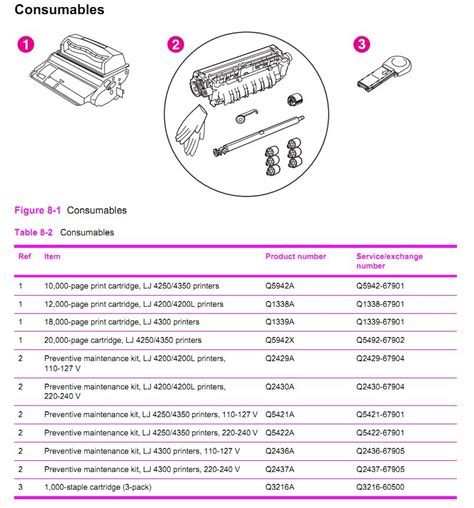 Consumables

1

2

3

Figure 8-1 Consumables

Table 8-2 Consumables

| Ref | Item | Product number | Service/exchange number |
|---|---|---|---|
| 1 | 10,000-page print cartridge, LJ 4250/4350 printers | Q5942A | Q5942-67901 |
| 1 | 12,000-page print cartridge, LJ 4200/4200L printers | Q1338A | Q1338-67901 |
| 1 | 18,000-page print cartridge, LJ 4300 printers | Q1339A | Q1339-67901 |
| 1 | 20,000-page cartridge, LJ 4250/4350 printers | Q5942X | Q5492-67902 |
| 2 | Preventive maintenance kit, LJ 4200/4200L printers, 110-127 V | Q2429A | Q2429-67904 |
| 2 | Preventive maintenance kit, LJ 4200/4200L printers, 220-240 V | Q2430A | Q2430-67904 |
| 2 | Preventive maintenance kit, LJ 4250/4350 printers, 110-127 V | Q5421A | Q5421-67901 |
| 2 | Preventive maintenance kit, LJ 4250/4350 printers, 220-240 V | Q5422A | Q5422-67901 |
| 2 | Preventive maintenance kit, LJ 4300 printers, 110-127 V | Q2436A | Q2436-67905 |
| 2 | Preventive maintenance kit, LJ 4300 printers, 220-240 V | Q2437A | Q2437-67905 |
| 3 | 1,000-staple cartridge (3-pack) | Q3216A | Q3216-60500 |