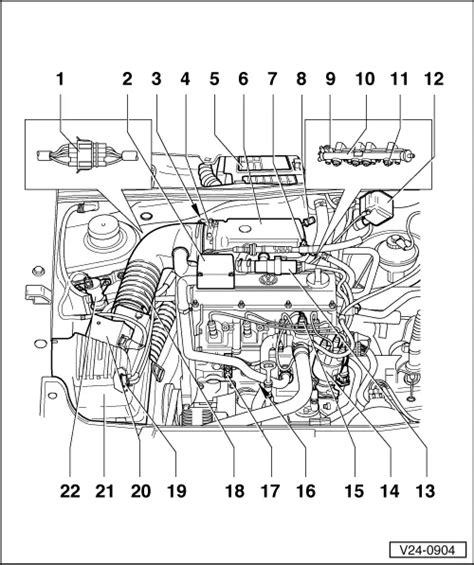 1 2 3 4 5 6 7 8 9 10 11 12

22 21 20 19 18 17 16 15 14 13

V24-0904