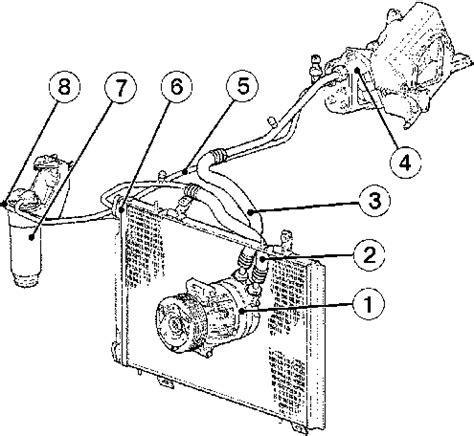 8
7
6
5
4
3
2
1