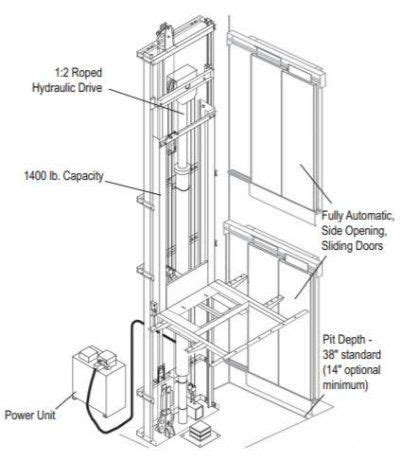 1:2 Roped Hydraulic Drive

1400 lb. Capacity

Fully Automatic, Side Opening, Sliding Doors

Pit Depth - 38" standard (14" optional minimum)

Power Unit