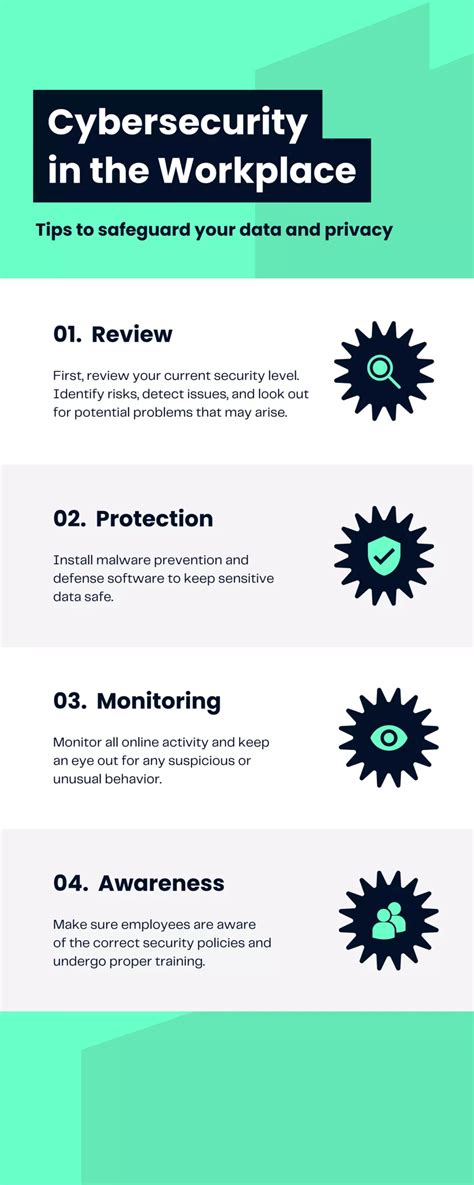 Cybersecurity in the Workplace

Tips to safeguard your data and privacy

01. Review

First, review your current security level. Identify risks, detect issues, and look out for potential problems that may arise.

02. Protection

Install malware prevention and defense software to keep sensitive data safe.

03. Monitoring

Monitor all online activity and keep an eye out for any suspicious or unusual behavior.

04. Awareness

Make sure employees are aware of the correct security policies and undergo proper training.