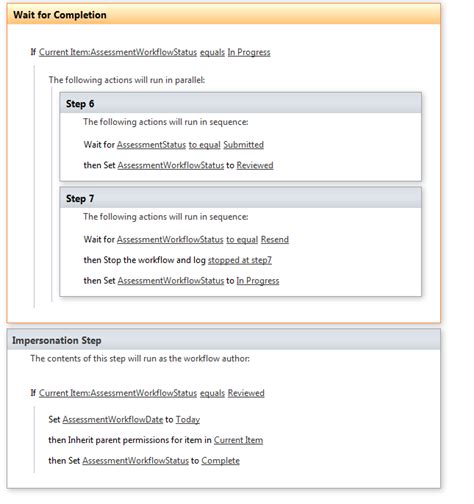 Wait for Completion

If Current Item:AssessmentWorkflowStatus equals In Progress

The following actions will run in parallel:

Step 6

The following actions will run in sequence:

Wait for AssessmentStatus to equal Submitted

then Set AssessmentWorkflowStatus to Reviewed

Step 7

The following actions will run in sequence:

Wait for AssessmentWorkflowStatus to equal Resend

then Stop the workflow and log stopped at step7

then Set AssessmentWorkflowStatus to In Progress

Impersonation Step

The contents of this step will run as the workflow author:

If Current Item:AssessmentWorkflowStatus equals Reviewed

Set AssessmentWorkflowDate to Today

then Inherit parent permissions for item in Current Item

then Set AssessmentWorkflowStatus to Complete