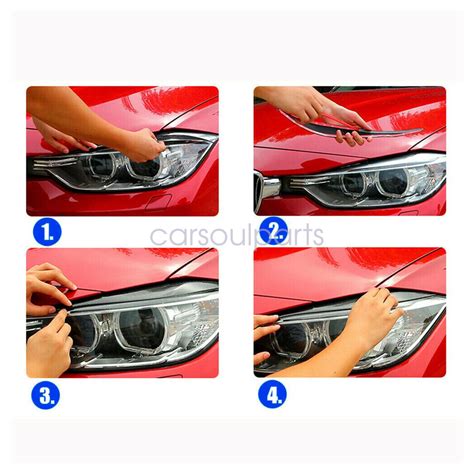 1.

2.

carsoulparts

3.

4.