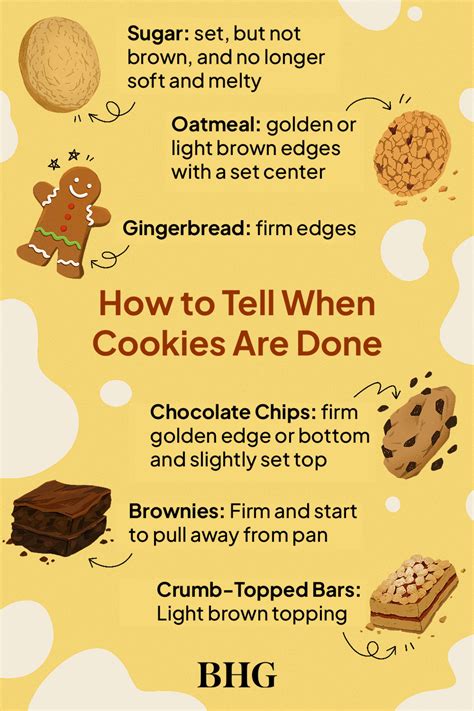 Sugar: set, but not brown, and no longer soft and melty

Oatmeal: golden or light brown edges with a set center

Gingerbread: firm edges

How to Tell When Cookies Are Done

Chocolate Chips: firm golden edge or bottom and slightly set top

Brownies: Firm and start to pull away from pan

Crumb-Topped Bars: Light brown topping

BHG