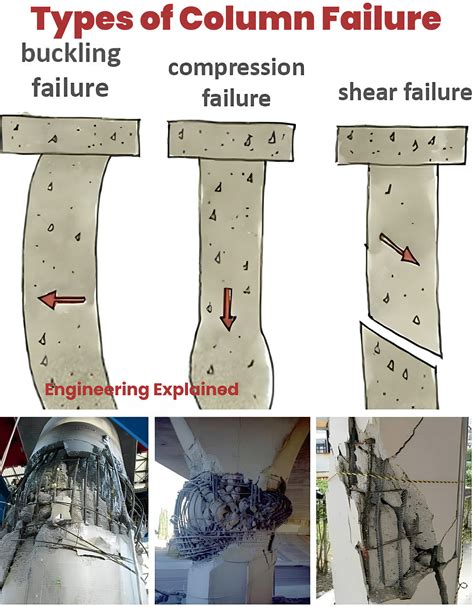 Types of Column Failure

buckling failure

compression failure

shear failure

Engineering Explained