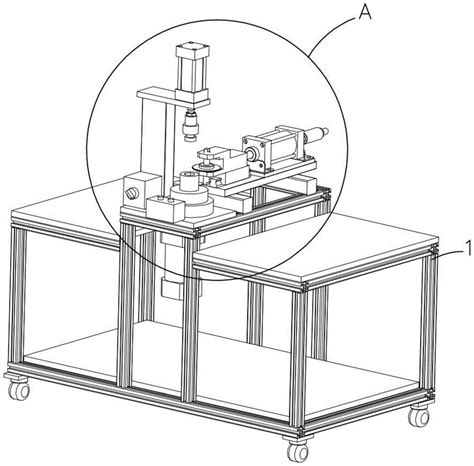 A
1