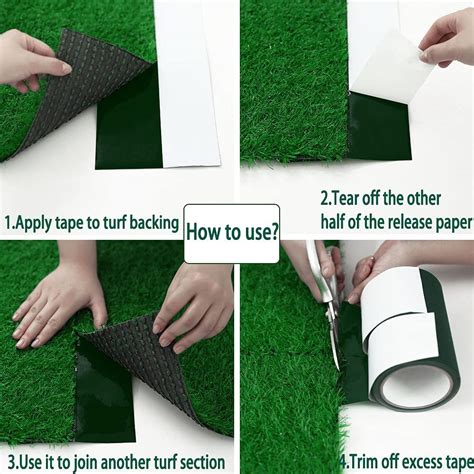 1.Apply tape to turf backing

2.Tear off the other half of the release paper

How to use?

3.Use it to join another turf section

4.Trim off excess tape