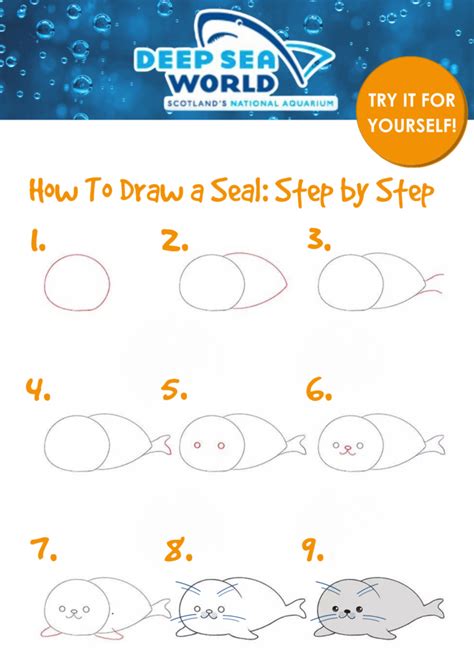 DEEP SEA WORLD
SCOTLAND'S NATIONAL AQUARIUM

TRY IT FOR YOURSELF!

How To Draw a Seal: Step by Step

1.

2.

3.

4.

5.

6.

7.

8.

9.