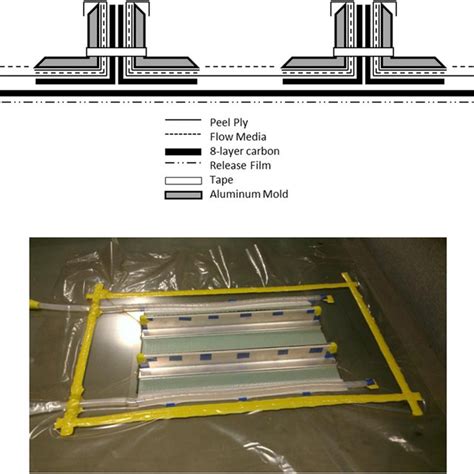 Peel Ply
Flow Media
8-layer carbon
Release Film
Tape
Aluminum Mold