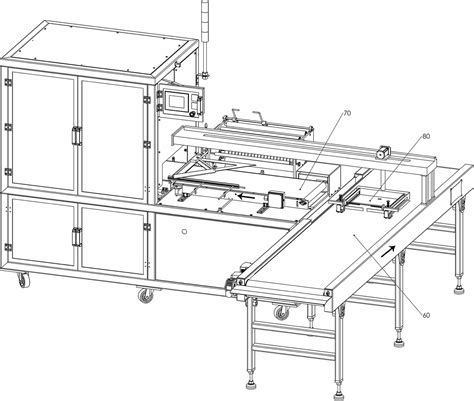 70
80
60