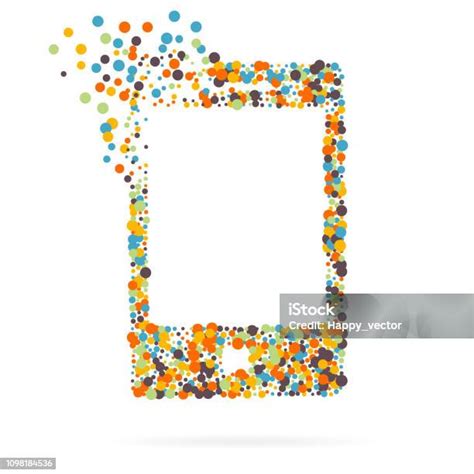 iStock
Credit: Happy_vector

1098184536