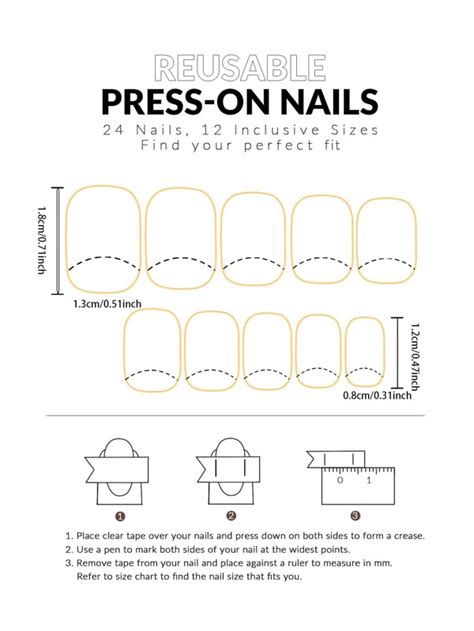 REUSABLE
PRESS-ON NAILS
24 Nails, 12 Inclusive Sizes
Find your perfect fit

1.8cm/0.71inch
1.3cm/0.51inch
1.2cm/0.47inch
0.8cm/0.31inch

0 1

1 2 3

1. Place clear tape over your nails and press down on both sides to form a crease.
2. Use a pen to mark both sides of your nail at the widest points.
3. Remove tape from your nail and place against a ruler to measure in mm. Refer to size chart to find the nail size that fits you.