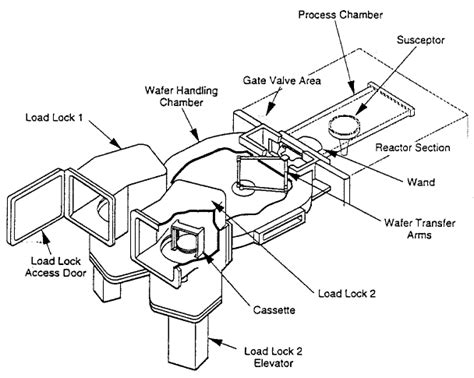 Process Chamber

Susceptor

Gate Valve Area

Wafer Handling Chamber

Load Lock 1

Reactor Section

Wand

Wafer Transfer Arms

Load Lock Access Door

Load Lock 2

Cassette

Load Lock 2 Elevator