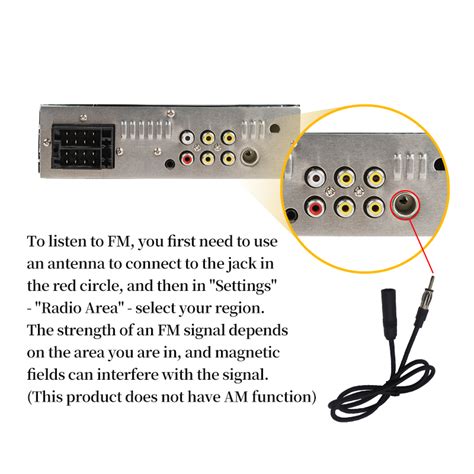 To listen to FM, you first need to use an antenna to connect to the jack in the red circle, and then in "Settings" - "Radio Area" - select your region. The strength of an FM signal depends on the area you are in, and magnetic fields can interfere with the signal. (This product does not have AM function)