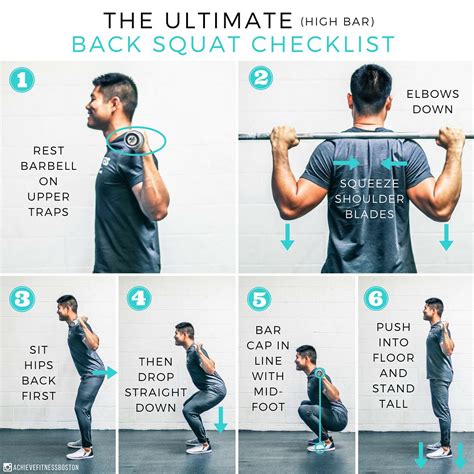 THE ULTIMATE (HIGH BAR)
BACK SQUAT CHECKLIST

1
REST BARBELL ON UPPER TRAPS

2
ELBOWS DOWN

SQUEEZE SHOULDER BLADES

3
SIT HIPS BACK FIRST

4
THEN DROP STRAIGHT DOWN

5
BAR CAP IN LINE WITH MID-FOOT

6
PUSH INTO FLOOR AND STAND TALL

ACHIEVEFITNESSBOSTON