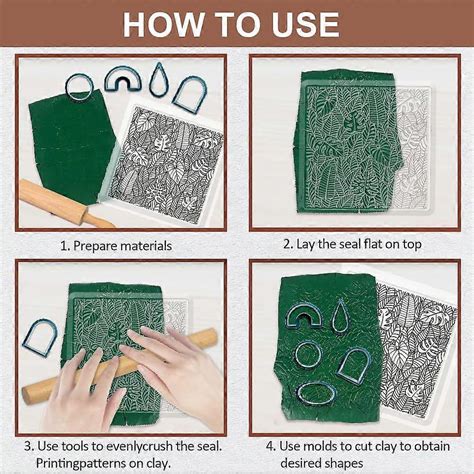 HOW TO USE

1. Prepare materials

2. Lay the seal flat on top

3. Use tools to evenlycrush the seal. Printingpatterns on clay.

4. Use molds to cut clay to obtain desired shapes