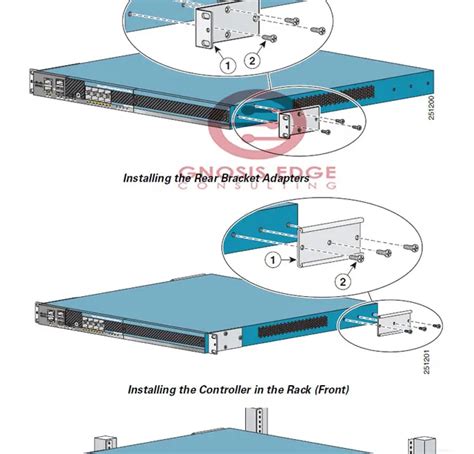 1
2
251200
GNOSIS EDGE
CONSULTING
Installing the Rear Bracket Adapters

1
2
251201
Installing the Controller in the Rack (Front)