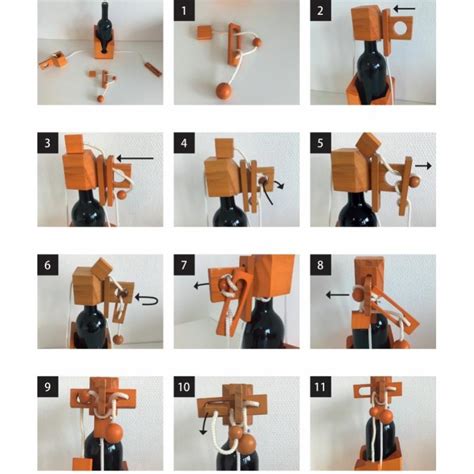 1
2
3
4
5
6
7
8
9
10
11