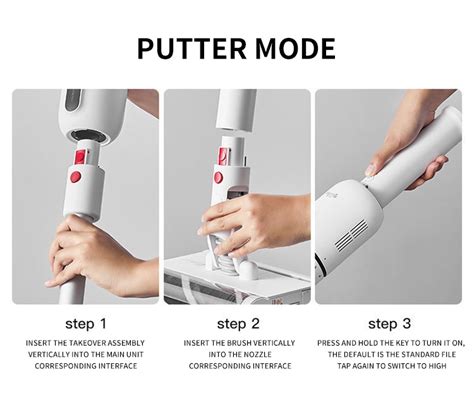 PUTTER MODE

step 1

INSERT THE TAKEOVER ASSEMBLY VERTICALLY INTO THE MAIN UNIT CORRESPONDING INTERFACE

step 2

INSERT THE BRUSH VERTICALLY INTO THE NOZZLE CORRESPONDING INTERFACE

step 3

PRESS AND HOLD THE KEY TO TURN IT ON, THE DEFAULT IS THE STANDARD FILE TAP AGAIN TO SWITCH TO HIGH