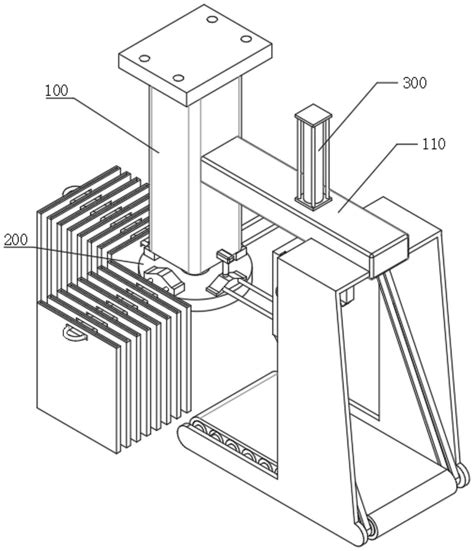 100
300
110
200