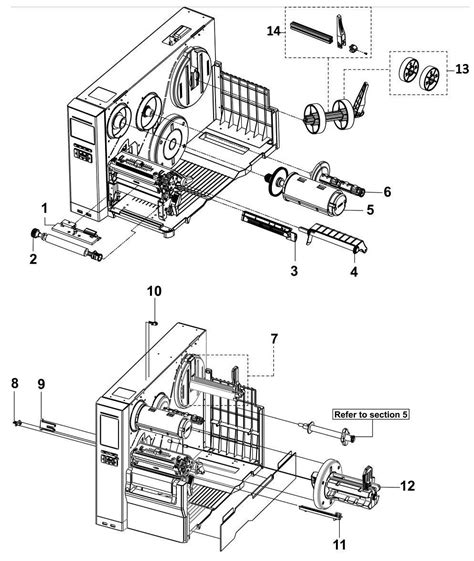 14
13
6
5
1
2
3
4
10
7
8
9
Refer to section 5
12
11