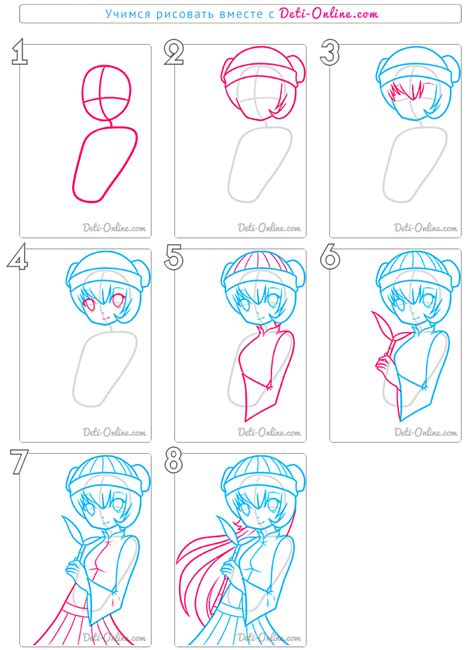 Учимся рисовать вместе с Deti-Online.com

1
Deti-Online.com

2
Deti-Online.com

3
Deti-Online.com

4
Deti-Online.com

5
Deti-Online.com

6
Deti-Online.com

7
Deti-Online.com

8
Deti-Online.com