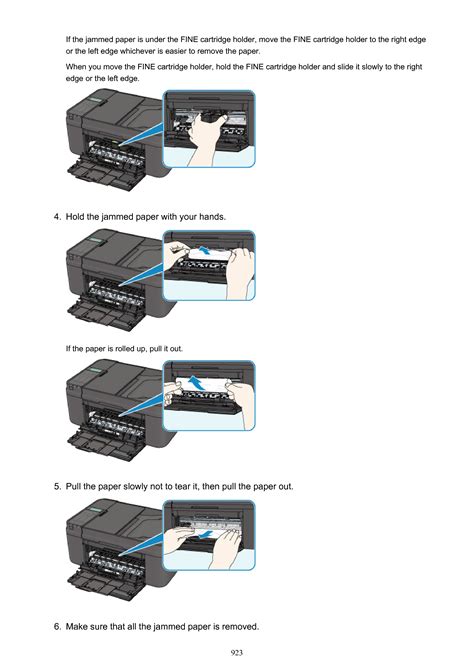 If the jammed paper is under the FINE cartridge holder, move the FINE cartridge holder to the right edge or the left edge whichever is easier to remove the paper.

When you move the FINE cartridge holder, hold the FINE cartridge holder and slide it slowly to the right edge or the left edge.

4. Hold the jammed paper with your hands.

If the paper is rolled up, pull it out.

5. Pull the paper slowly not to tear it, then pull the paper out.

6. Make sure that all the jammed paper is removed.

923